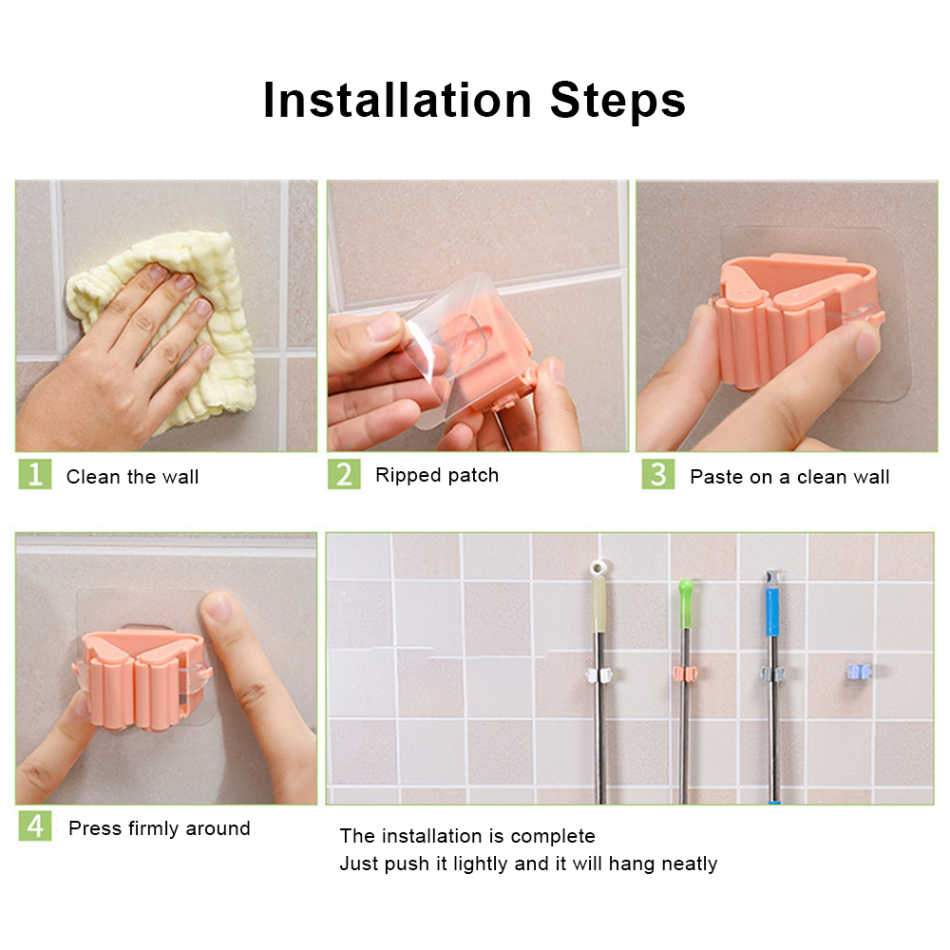 Installation Steps

1 Clean the wall

2 Ripped patch

3 Paste on a clean wall

4 Press firmly around

The installation is complete
Just push it lightly and it will hang neatly