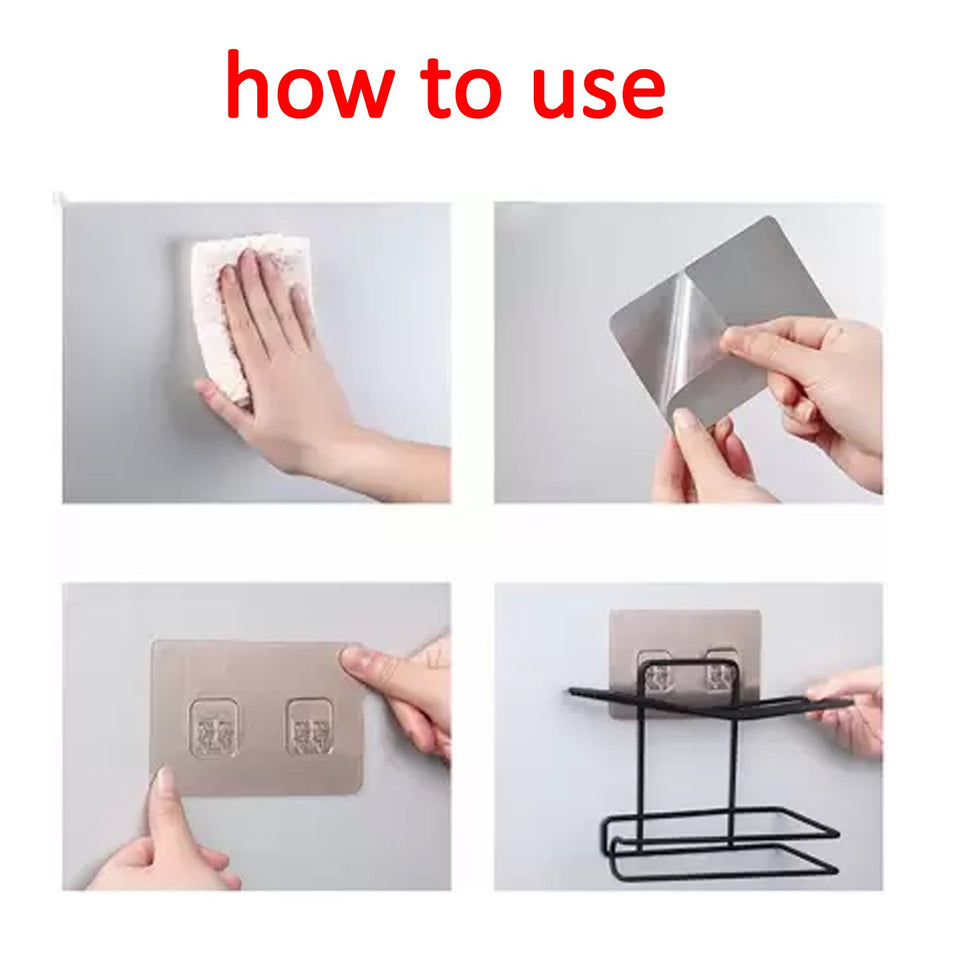 how to use